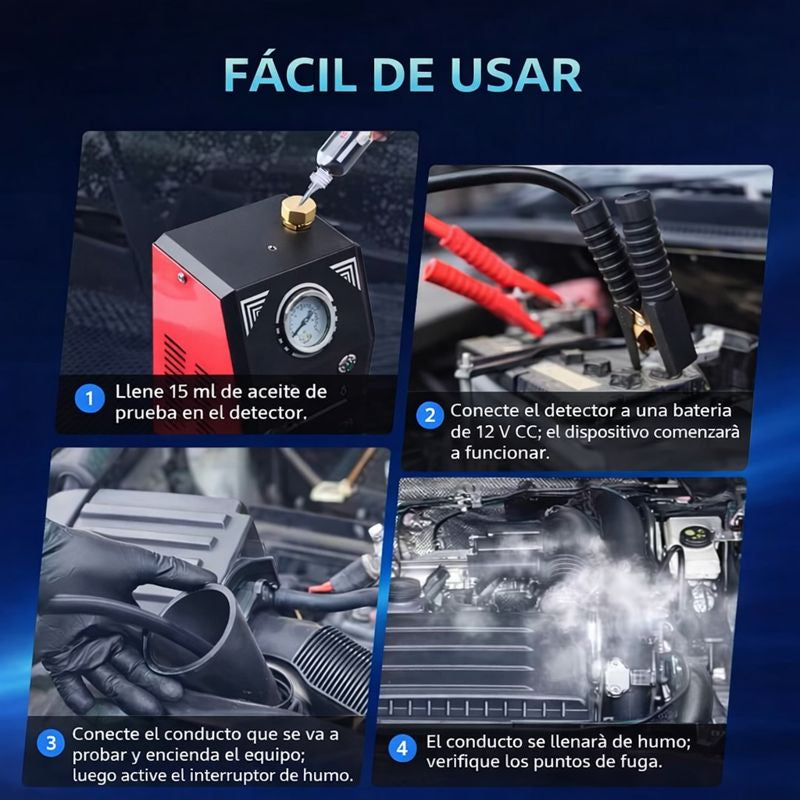 FÁCIL DE USAR

1 Llene 15 ml de aceite de prueba en el detector.

2 Conecte el detector a una bateria de 12 V CC; el dispositivo comenzarà a funcionar.

3 Conecte el conducto que se va a probar y encienda el equipo; luego active el interruptor de humo.

4 El conducto se llenarà de humo; verifique los puntos de fuga.